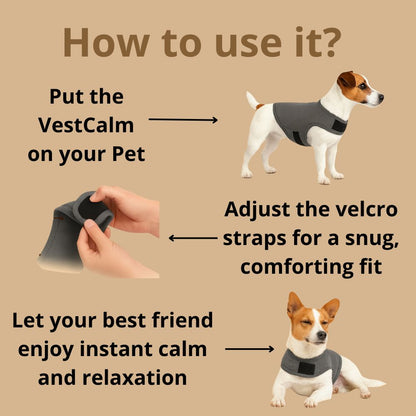 How to use it?

Put the VestCalm on your Pet

Adjust the velcro straps for a snug, comforting fit

Let your best friend enjoy instant calm and relaxation